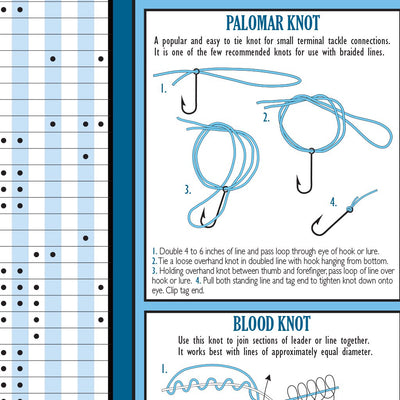 PALOMAR KNOT

A popular and easy to tie knot for small terminal tackle connections. It is one of the few recommended knots for use with braided lines.

1.

2.

3.

4.

1. Double 4 to 6 inches of line and pass loop through eye of hook or lure. 2. Tie a loose overhand knot in doubled line with hook hanging from bottom. 3. Holding overhand knot between thumb and forefinger, pass loop of line over hook or lure. 4. Pull both standing line and tag end to tighten knot down onto eye. Clip tag end.

BLOOD KNOT

Use this knot to join sections of leader or line together. It works best with lines of approximately equal diameter.

1.